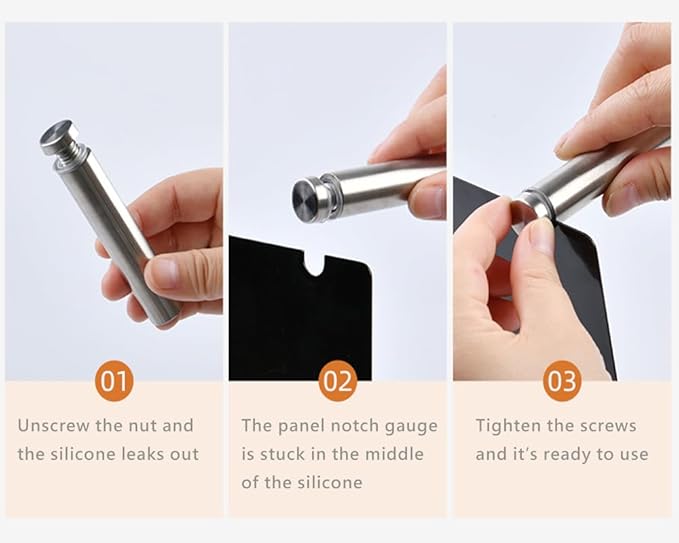 01

Unscrew the nut and the silicone leaks out

02

The panel notch gauge is stuck in the middle of the silicone

03

Tighten the screws and it's ready to use