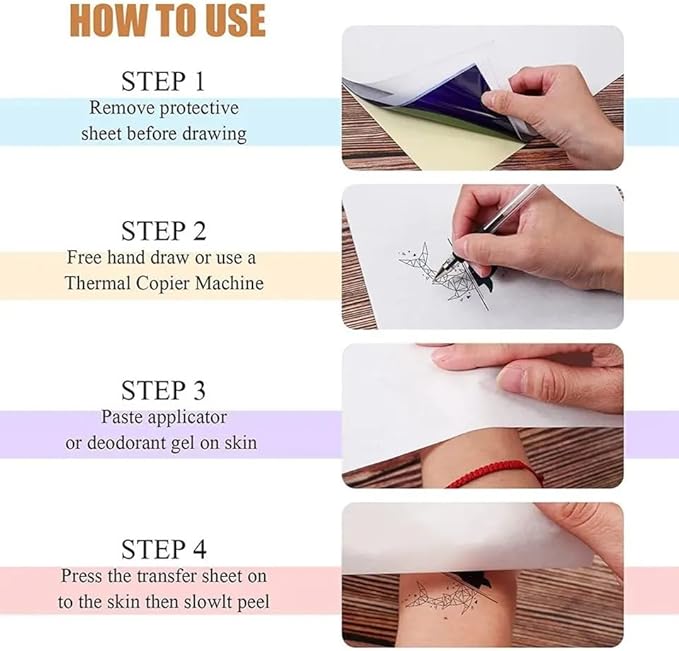 HOW TO USE

STEP 1
Remove protective sheet before drawing

STEP 2
Free hand draw or use a Thermal Copier Machine

STEP 3
Paste applicator or deodorant gel on skin

STEP 4
Press the transfer sheet on to the skin then slowlt peel