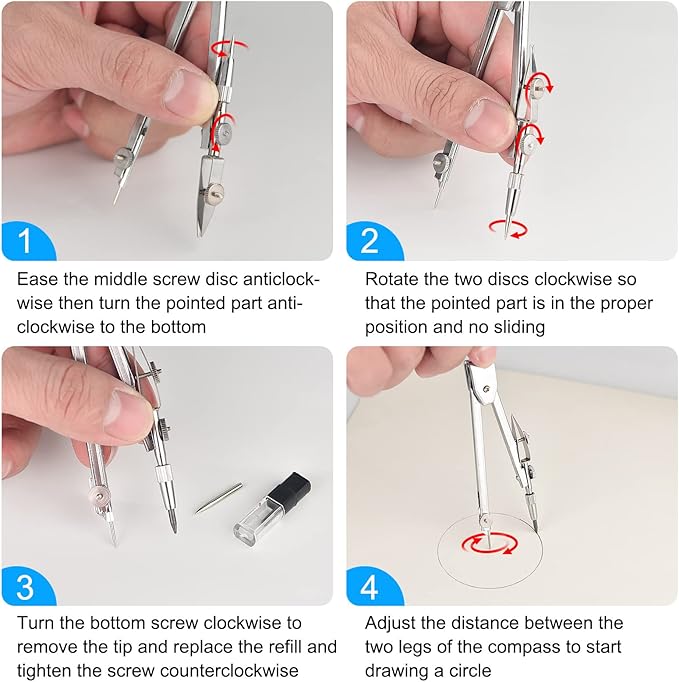 1

Ease the middle screw disc anticlockwise then turn the pointed part anticlockwise to the bottom

2

Rotate the two discs clockwise so that the pointed part is in the proper position and no sliding

3

Turn the bottom screw clockwise to remove the tip and replace the refill and tighten the screw counterclockwise

4

Adjust the distance between the two legs of the compass to start drawing a circle