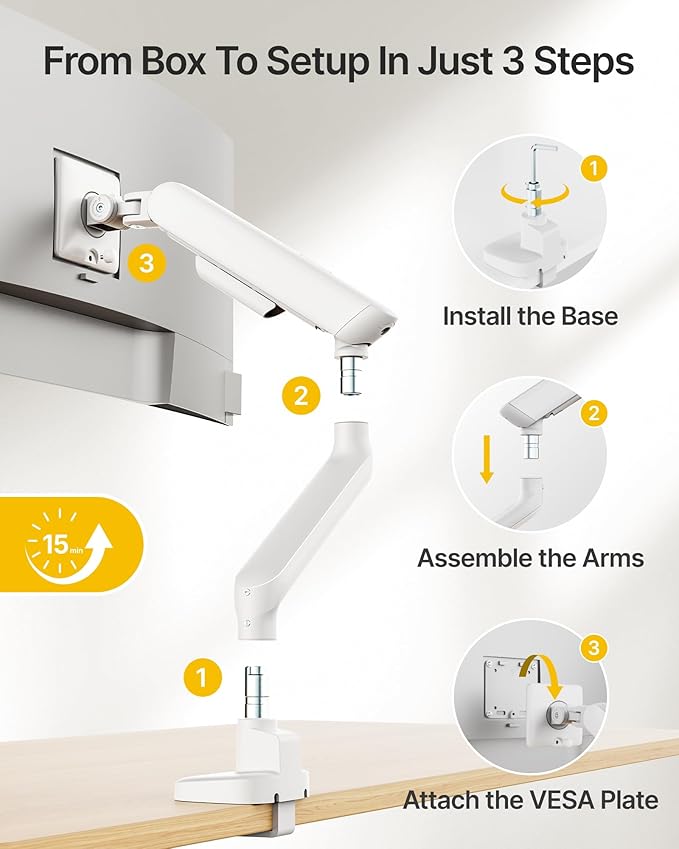 From Box To Setup In Just 3 Steps

3

2

15 min

1

1

Install the Base

2

Assemble the Arms

3

Attach the VESA Plate