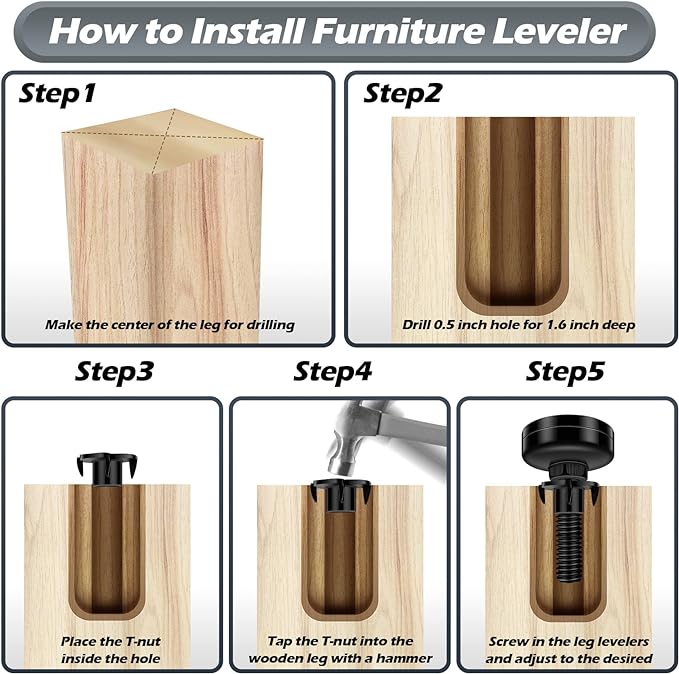 How to Install Furniture Leveler

Step1

Make the center of the leg for drilling

Step2

Drill 0.5 inch hole for 1.6 inch deep

Step3

Place the T-nut inside the hole

Step4

Tap the T-nut into the wooden leg with a hammer

Step5

Screw in the leg levelers and adjust to the desired